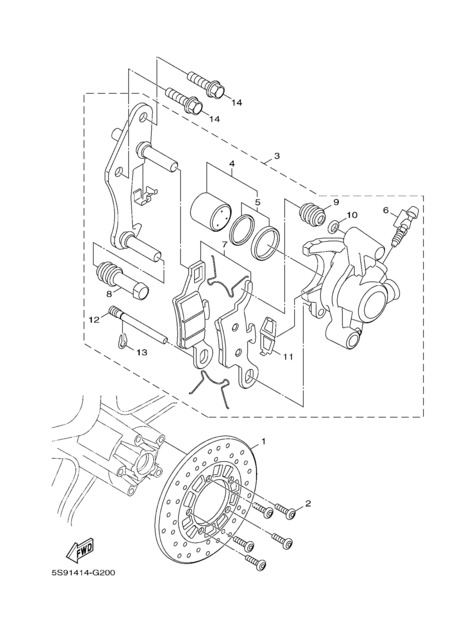 14
14
3
4
5
9
10
6
7
8
12
13
11
1
2
FWD
5S91414-G200